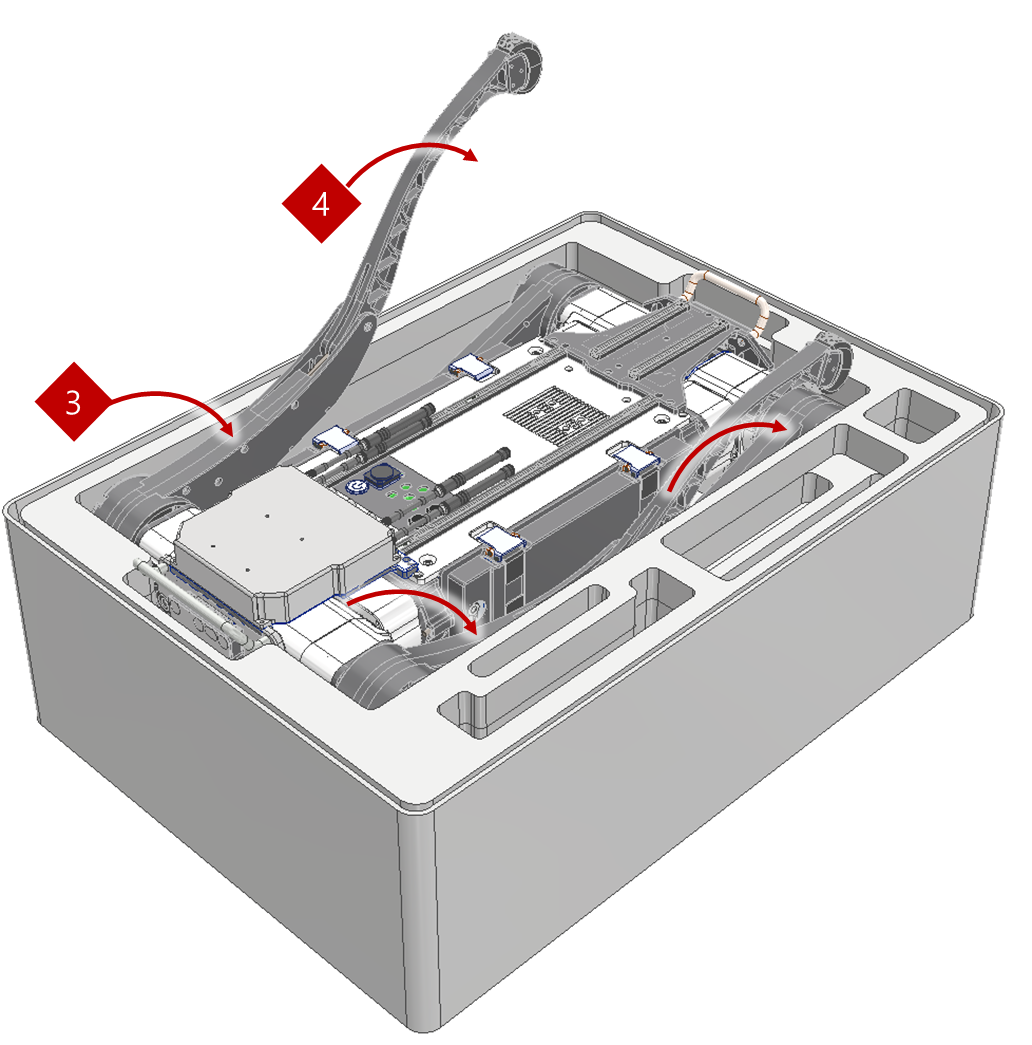 4

3